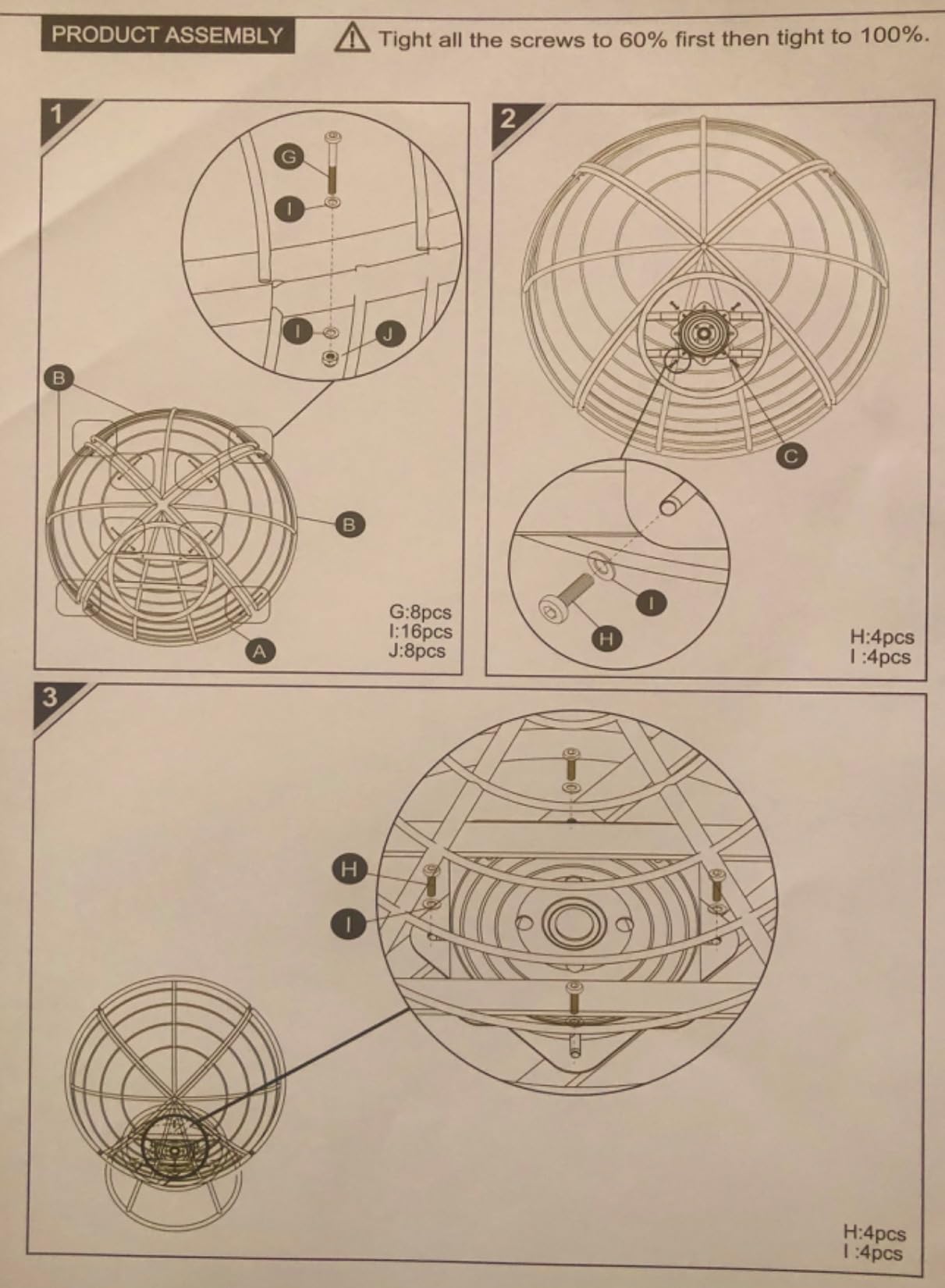 PRODUCT ASSEMBLY

Tight all the screws to 60% first then tight to 100%.

1

G
I
I
J
B
B
A

G:8pcs
I:16pcs
J:8pcs

2

C
I
H

H:4pcs
I :4pcs

3

H
I

H:4pcs
I :4pcs